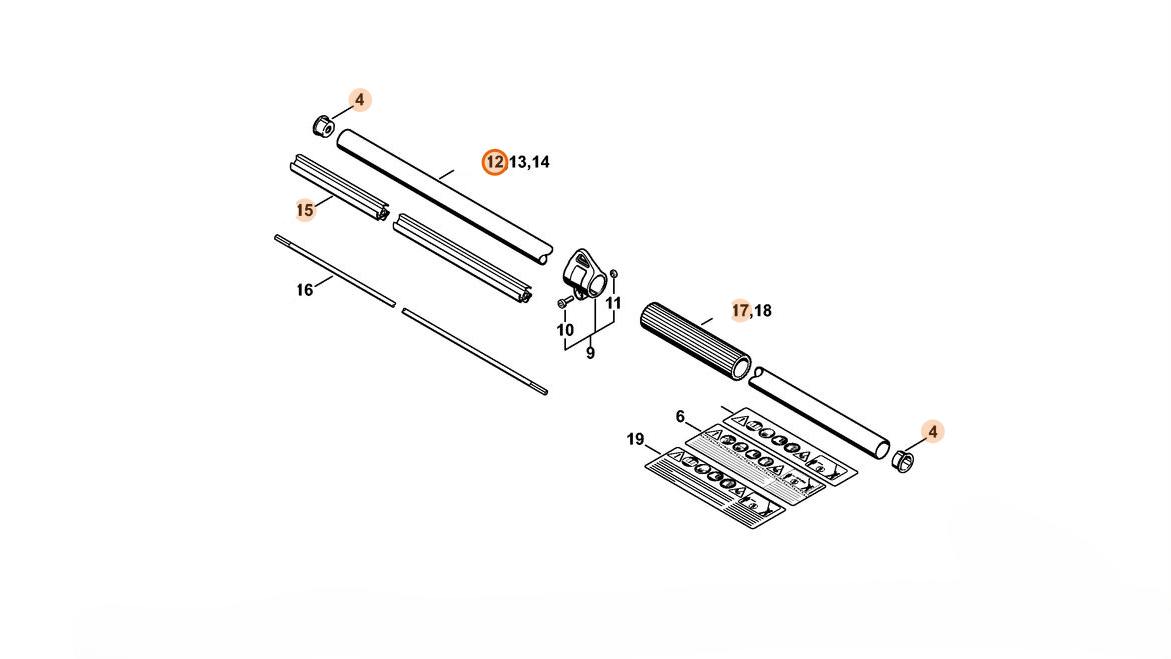 4
12 13,14
15
16
11
10
9
17,18
6
19
4